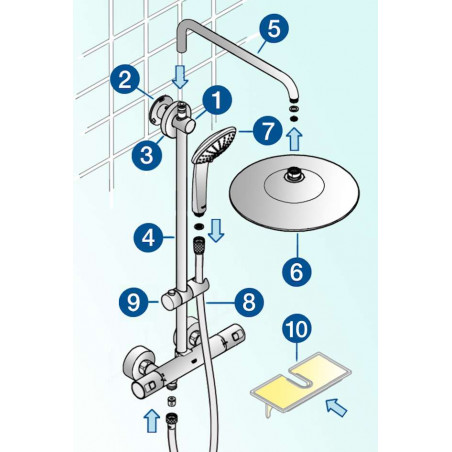 5
2
1
7
3
4
6
9
8
10